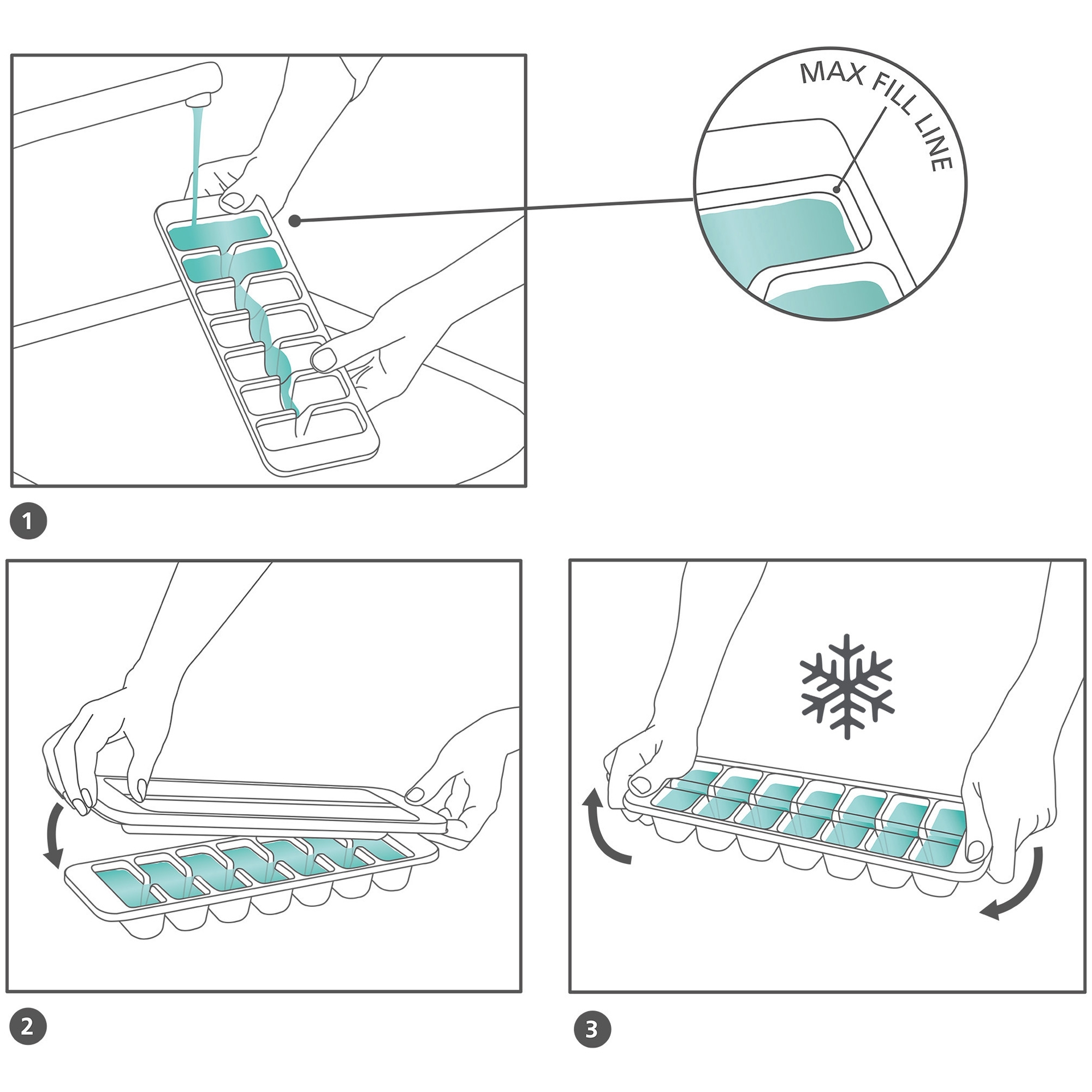 MAX FILL LINE

1

2

3